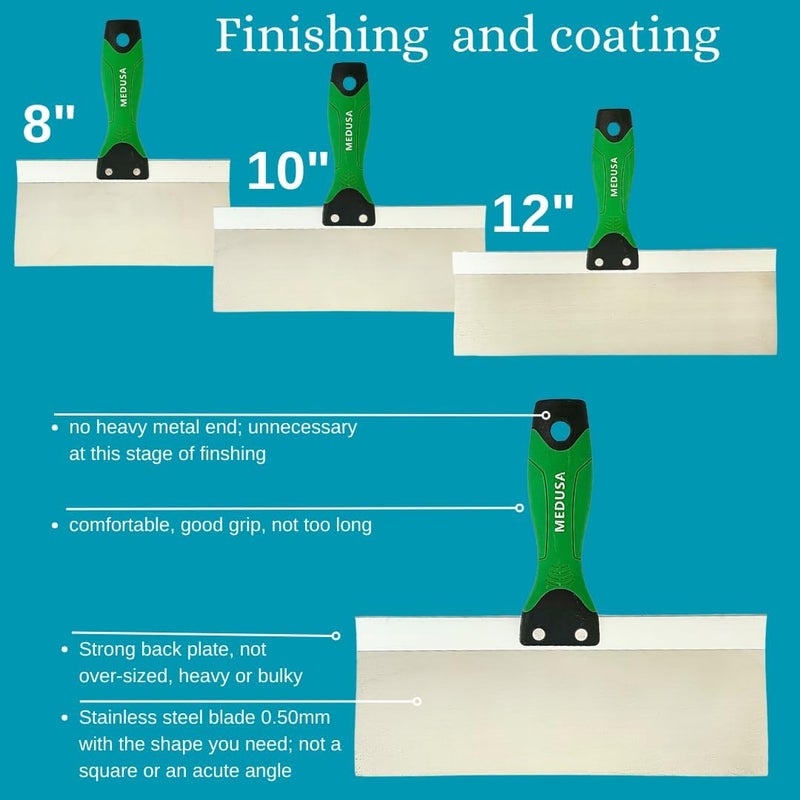 Finishing and coating

8"

MEDUSA

10"

MEDUSA

12"

MEDUSA

• no heavy metal end; unnecessary at this stage of finshing

• comfortable, good grip, not too long

MEDUSA

• Strong back plate, not over-sized, heavy or bulky

• Stainless steel blade 0.50mm with the shape you need; not a square or an acute angle